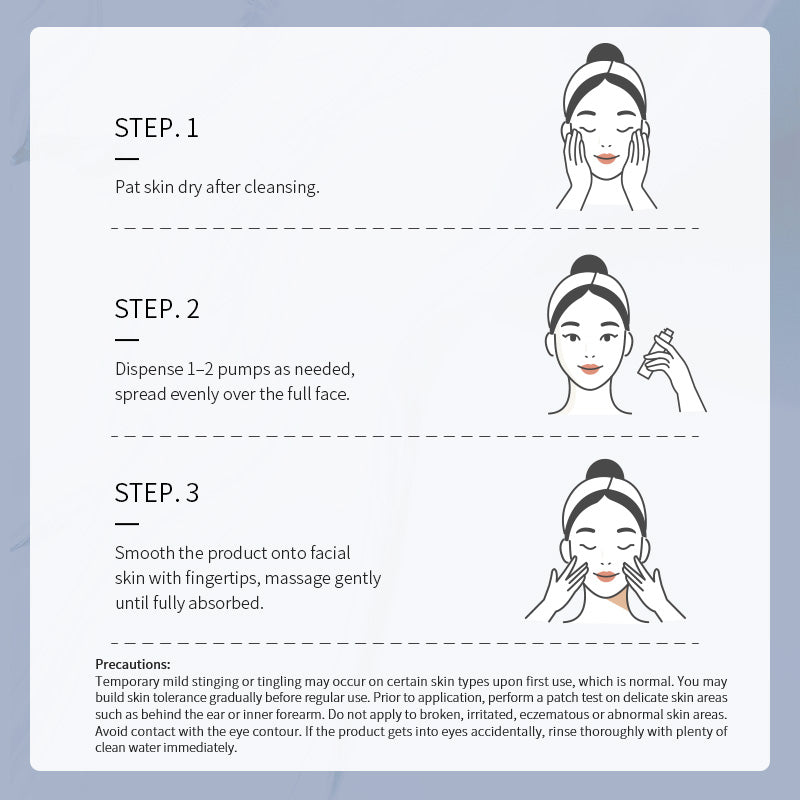 STEP. 1

Pat skin dry after cleansing.

STEP. 2

Dispense 1–2 pumps as needed, spread evenly over the full face.

STEP. 3

Smooth the product onto facial skin with fingertips, massage gently until fully absorbed.

Precautions:
Temporary mild stinging or tingling may occur on certain skin types upon first use, which is normal. You may build skin tolerance gradually before regular use. Prior to application, perform a patch test on delicate skin areas such as behind the ear or inner forearm. Do not apply to broken, irritated, eczematous or abnormal skin areas. Avoid contact with the eye contour. If the product gets into eyes accidentally, rinse thoroughly with plenty of clean water immediately.